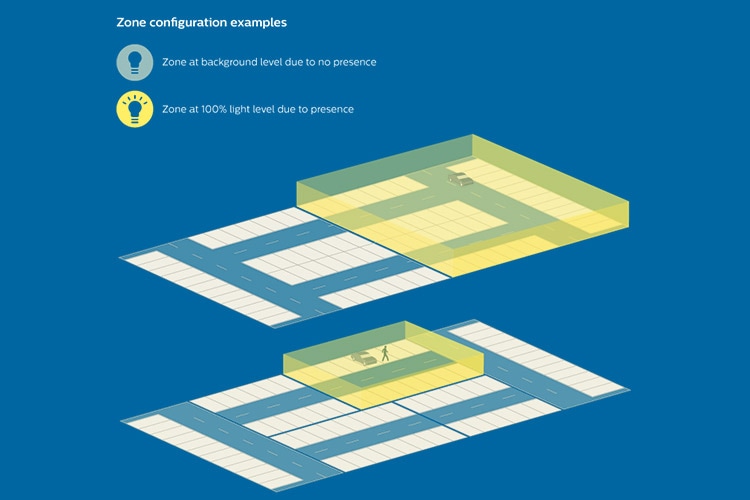 Zone configuration examples

Zone at background level due to no presence

Zone at 100% light level due to presence